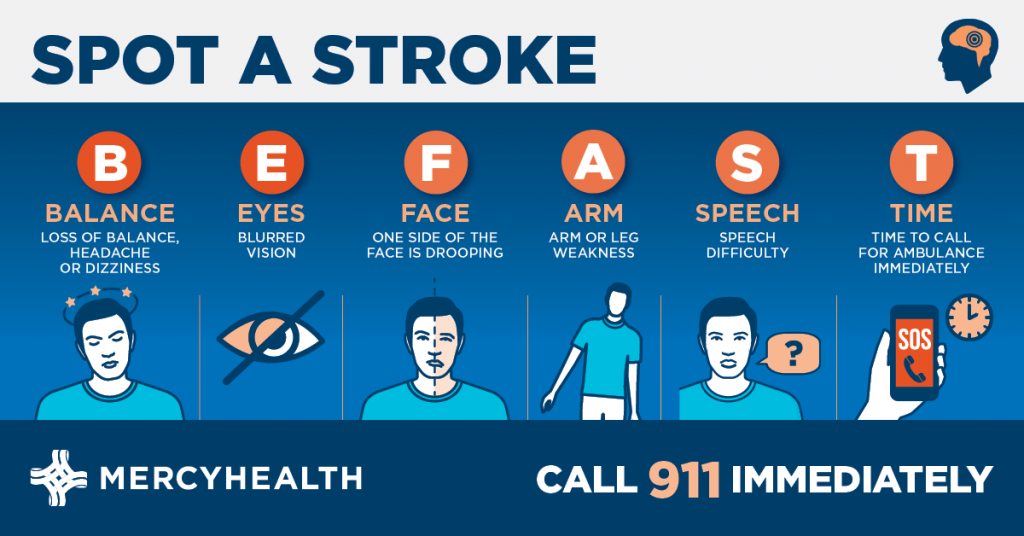 SPOT A STROKE

B
BALANCE
LOSS OF BALANCE, HEADACHE OR DIZZINESS

E
EYES
BLURRED VISION

F
FACE
ONE SIDE OF THE FACE IS DROOPING

A
ARM
ARM OR LEG WEAKNESS

S
SPEECH
SPEECH DIFFICULTY

?

T
TIME
TIME TO CALL FOR AMBULANCE IMMEDIATELY

SOS

MERCYHEALTH

CALL 911 IMMEDIATELY